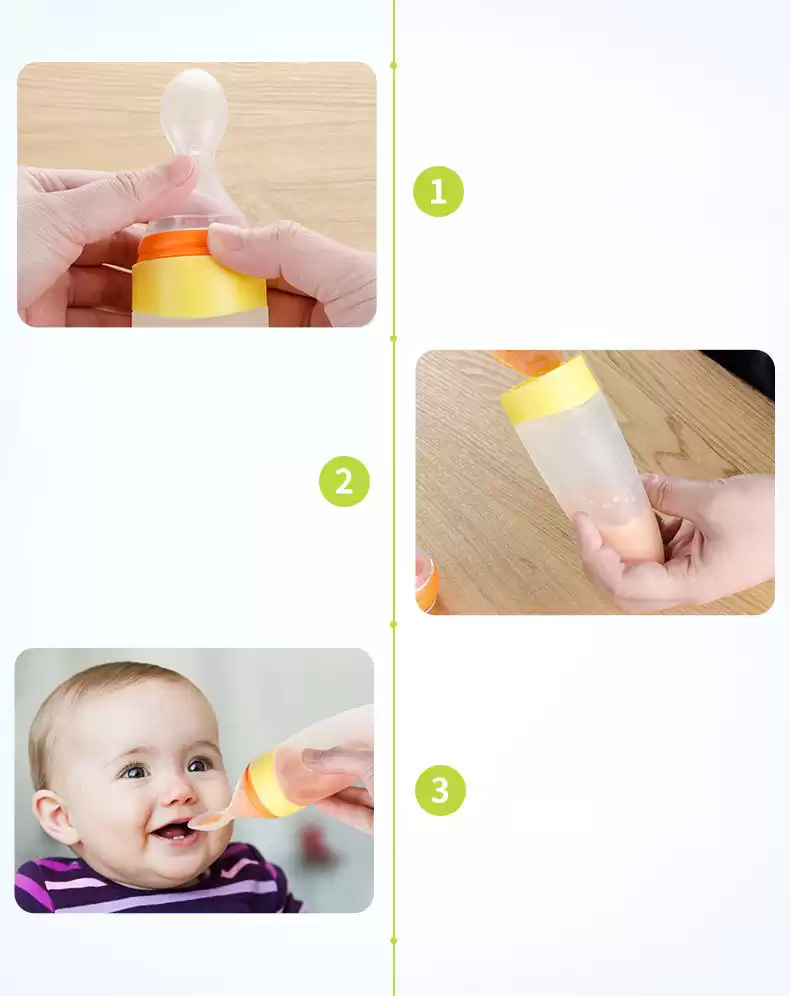 1

2

3