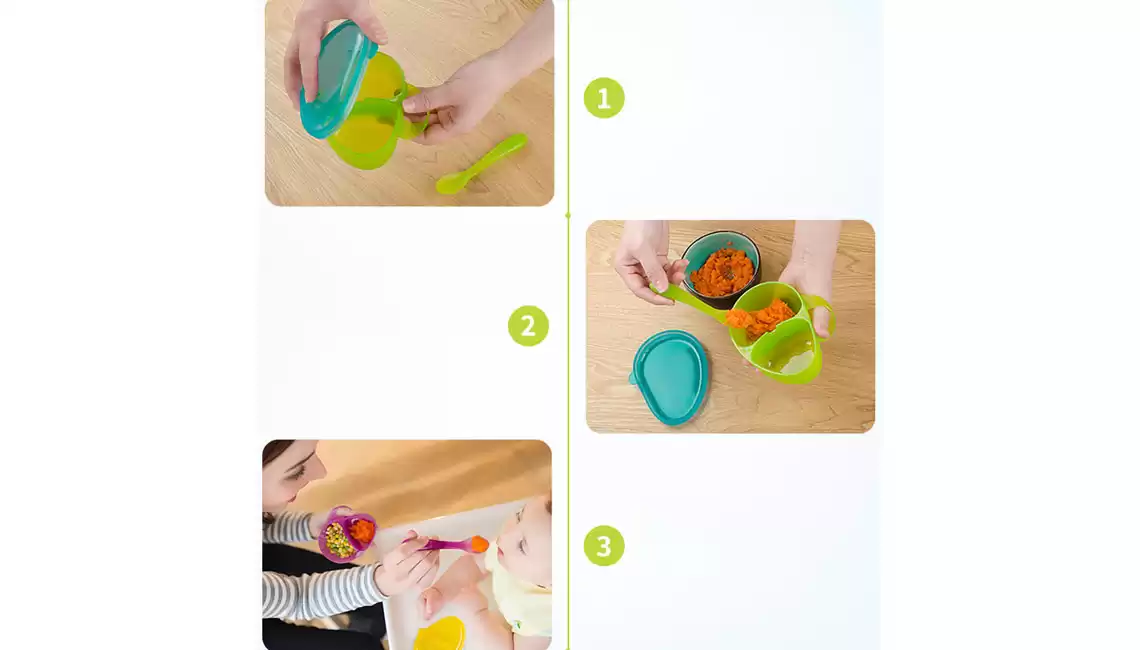 1

2

3