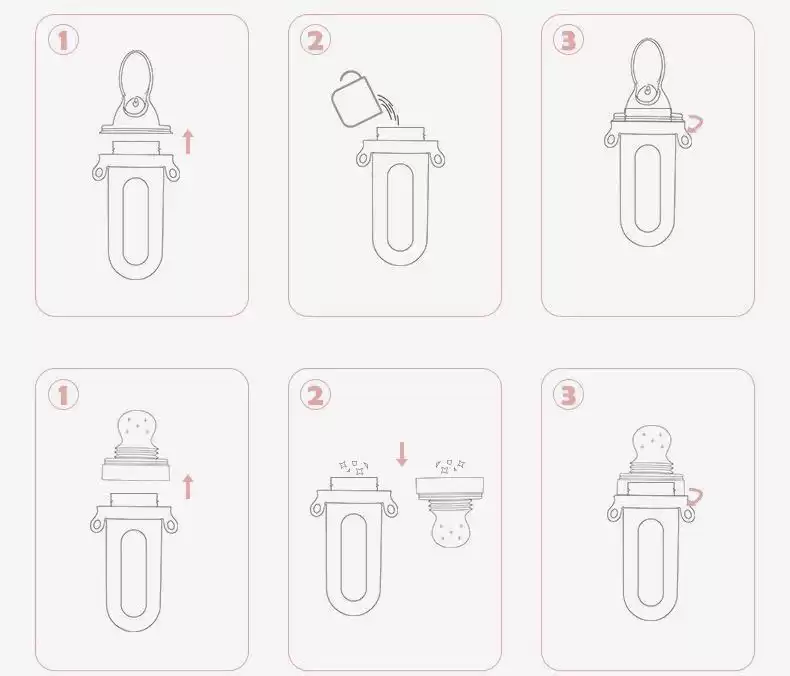 1
2
3
1
2
3