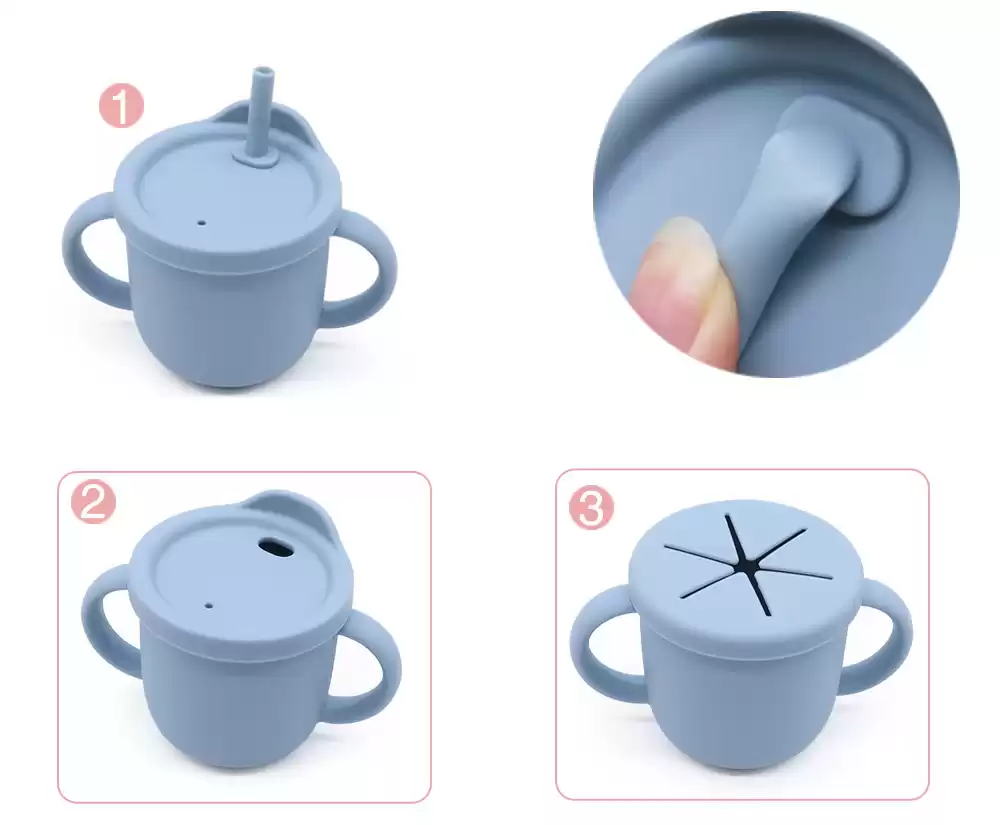 1

2

3