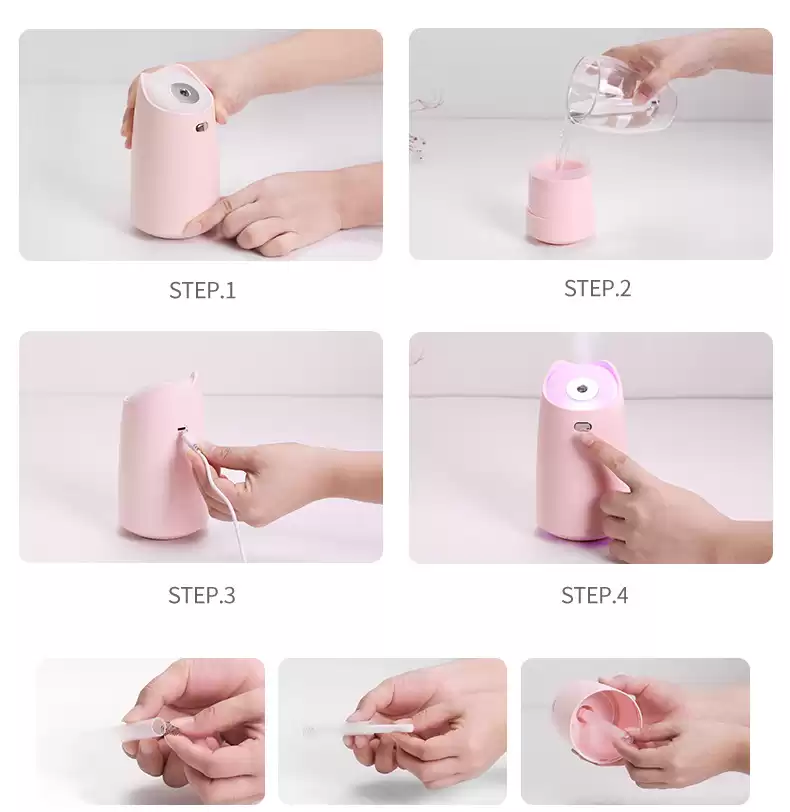 STEP.1

STEP.2

STEP.3

STEP.4