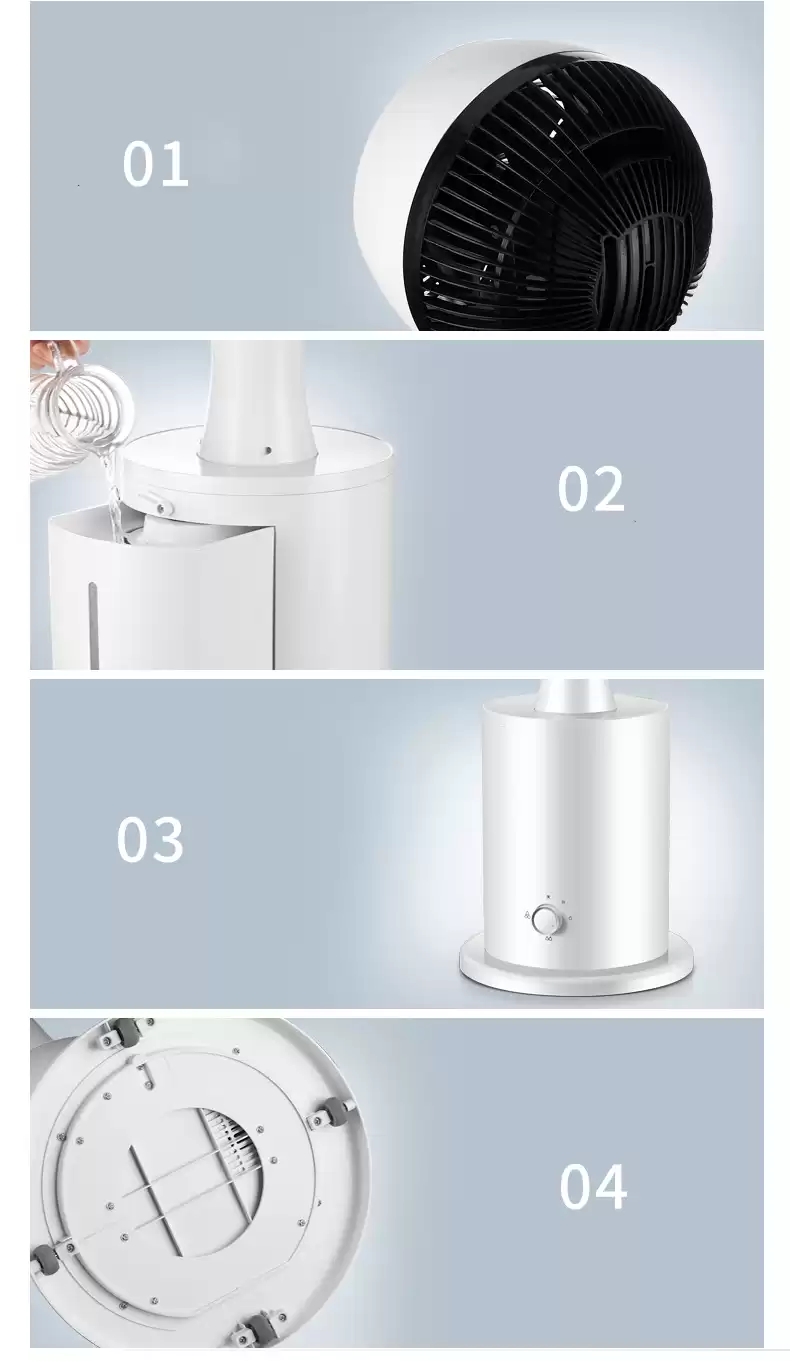 01

02

03

04