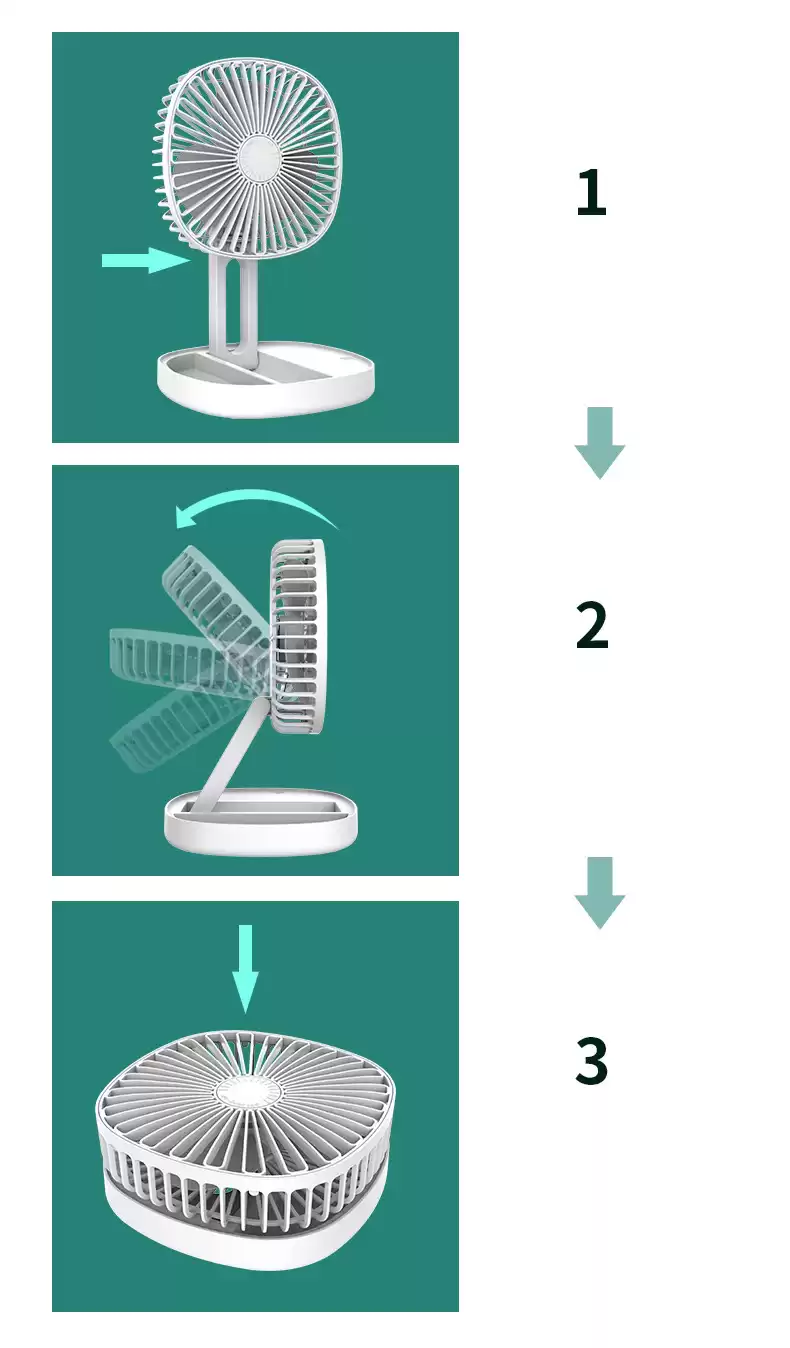 1

2

3