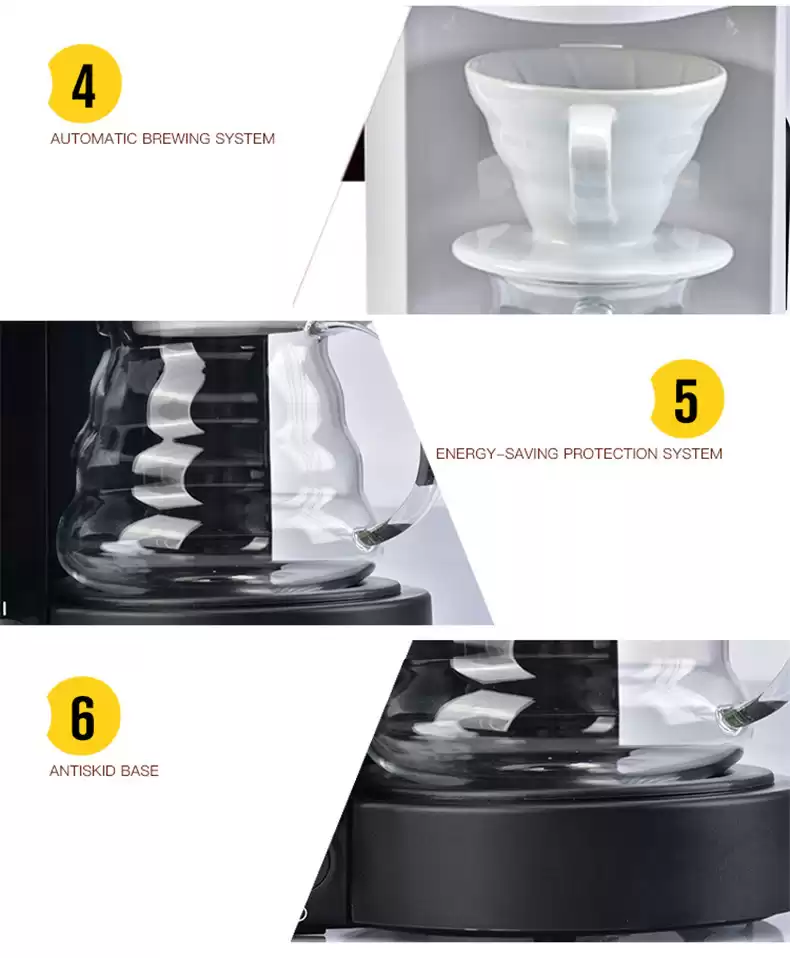 4

AUTOMATIC BREWING SYSTEM

5

ENERGY-SAVING PROTECTION SYSTEM

6

ANTISKID BASE