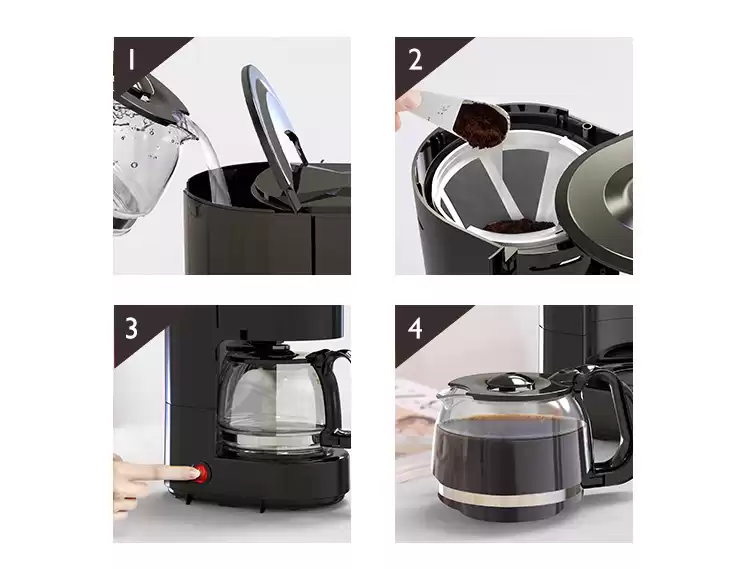 1

2

3

4