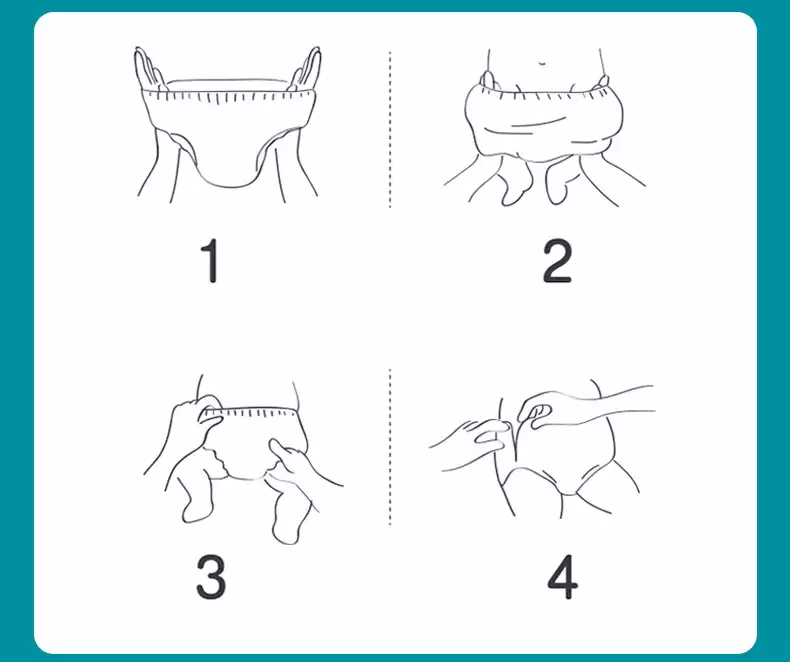 1

2

3

4