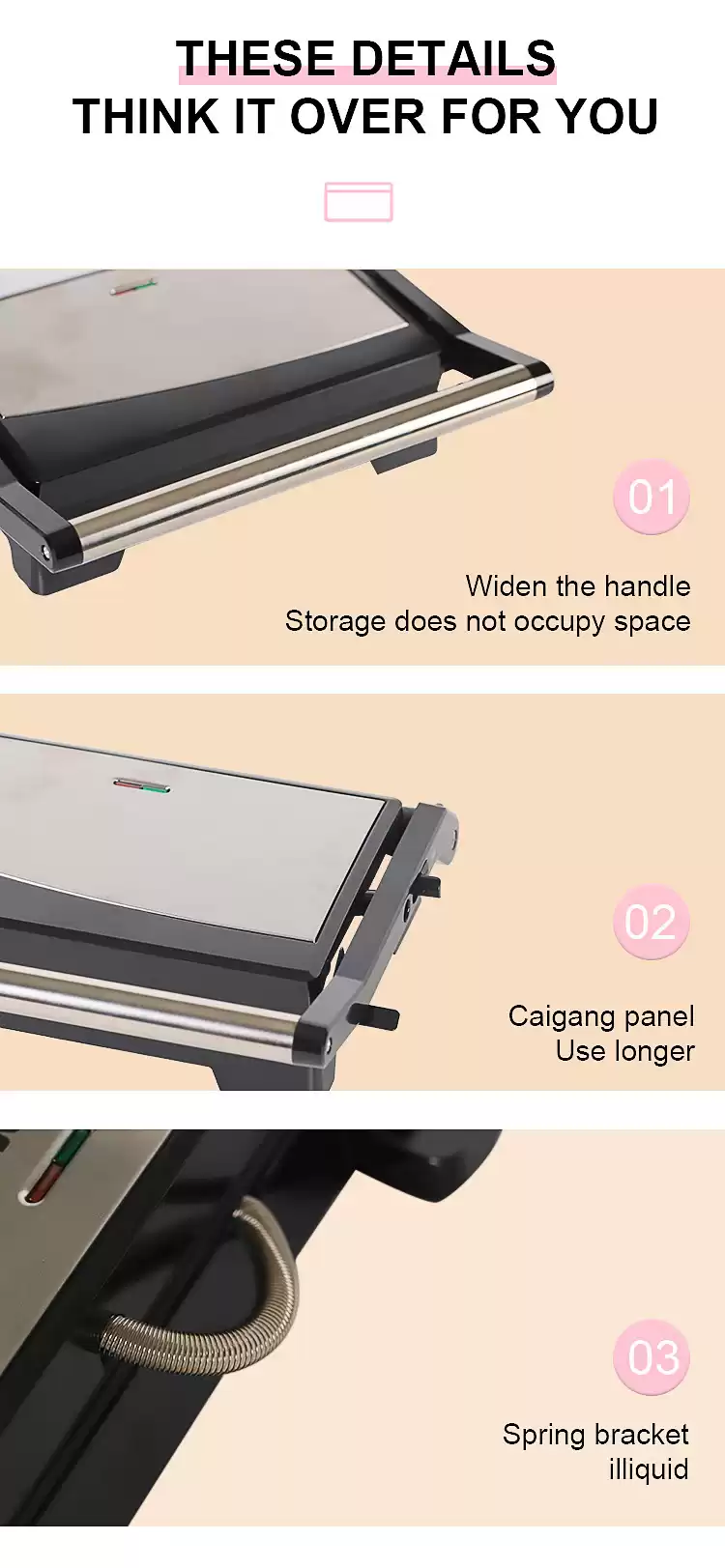 THESE DETAILS
THINK IT OVER FOR YOU

01

Widen the handle
Storage does not occupy space

02

Caigang panel
Use longer

03

Spring bracket
illiquid