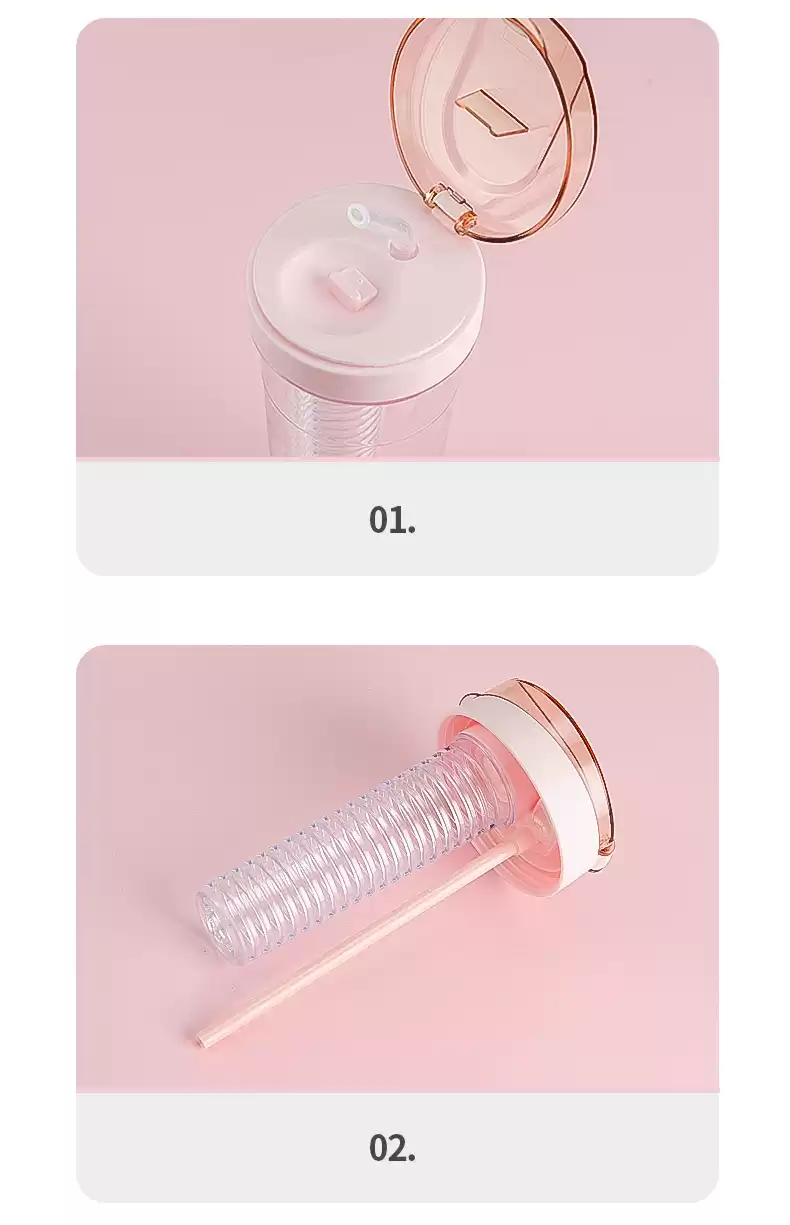 01.

02.