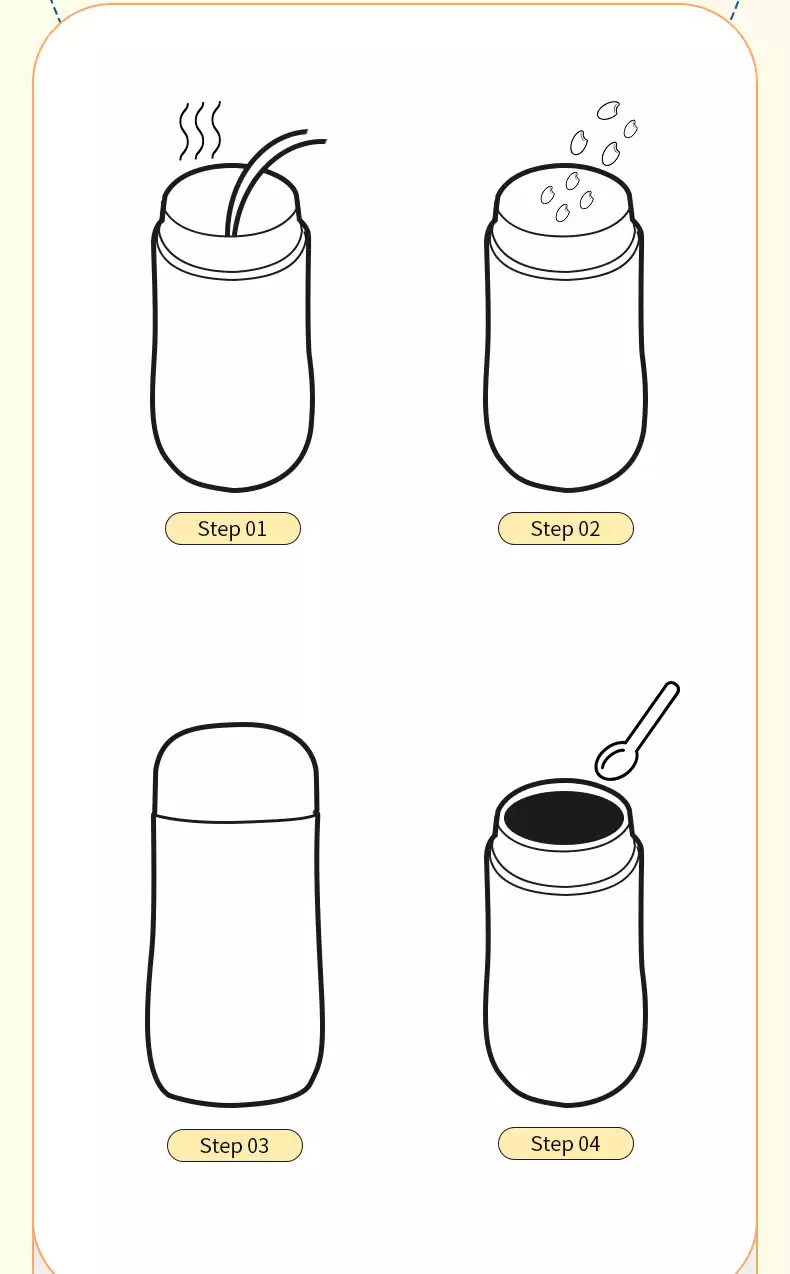 Step 01

Step 02

Step 03

Step 04