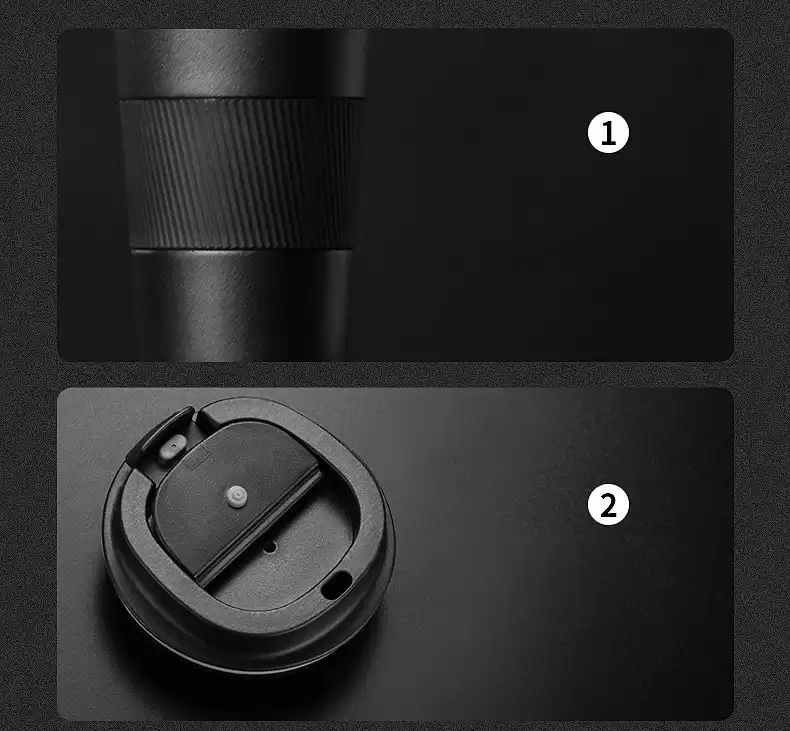 1

2