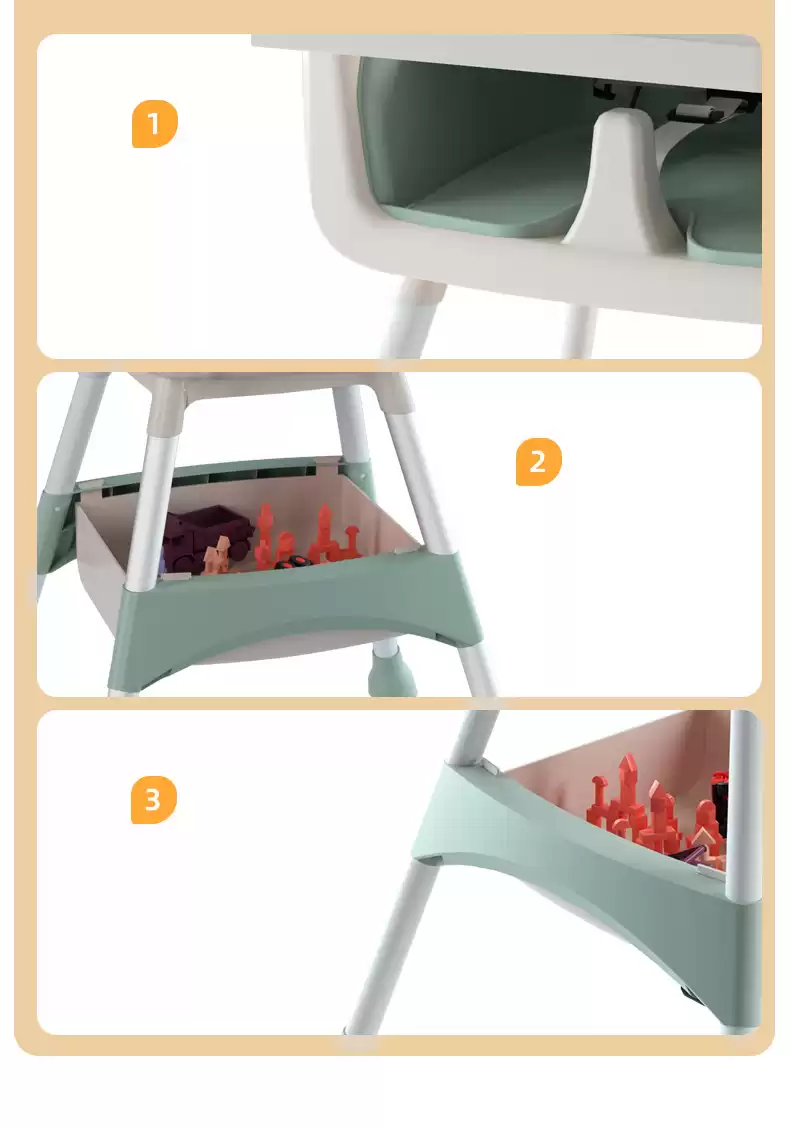 1

2

3