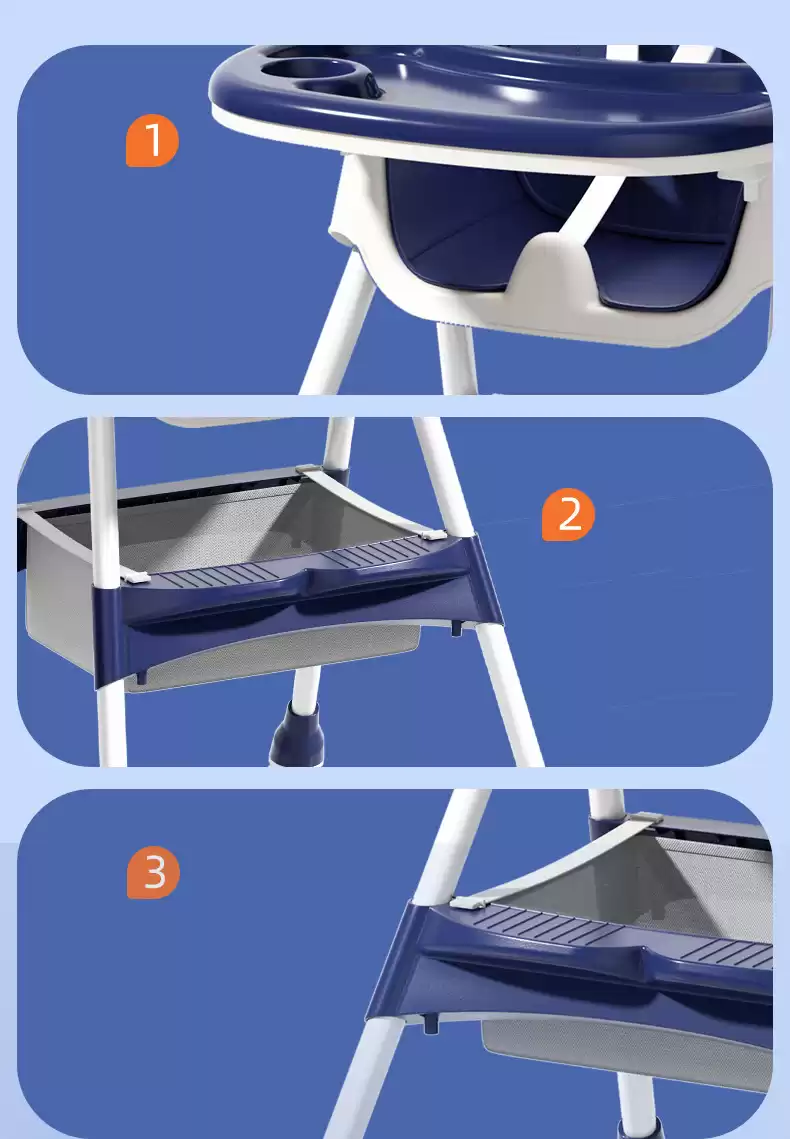 1

2

3