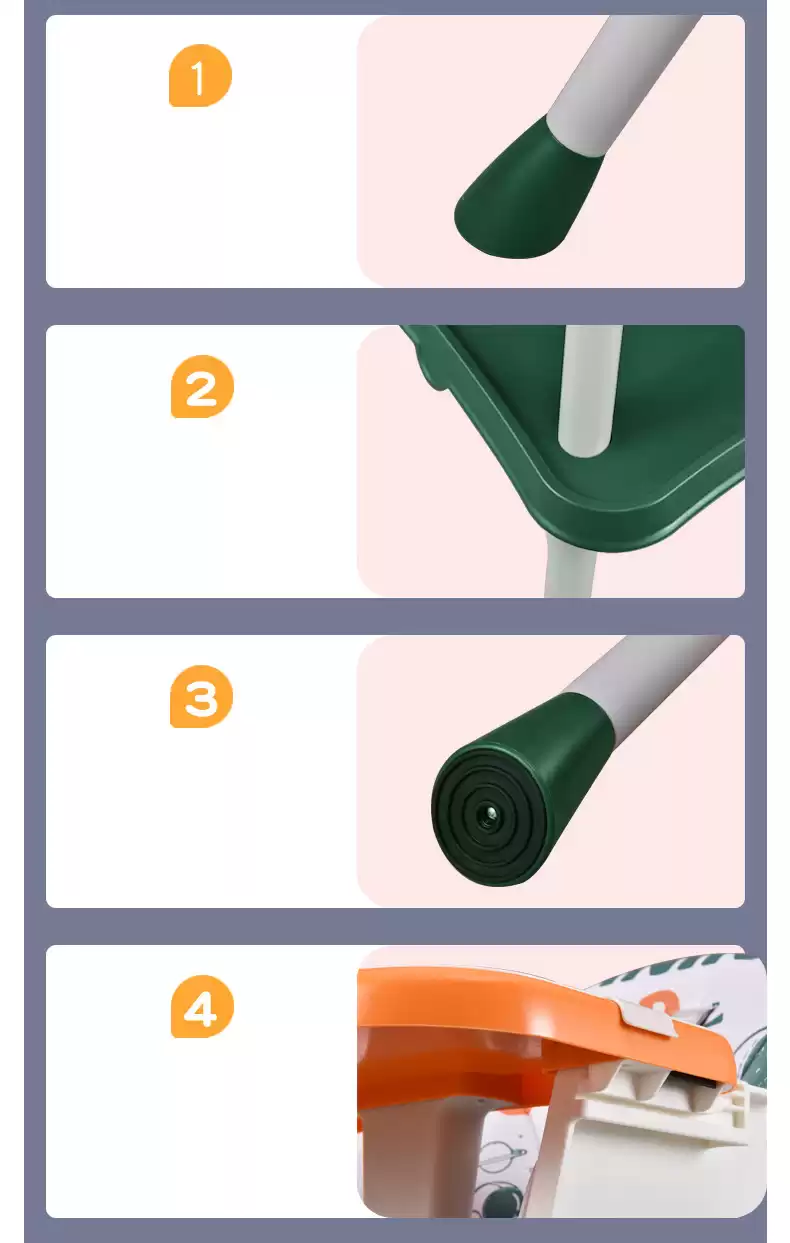 1

2

3

4