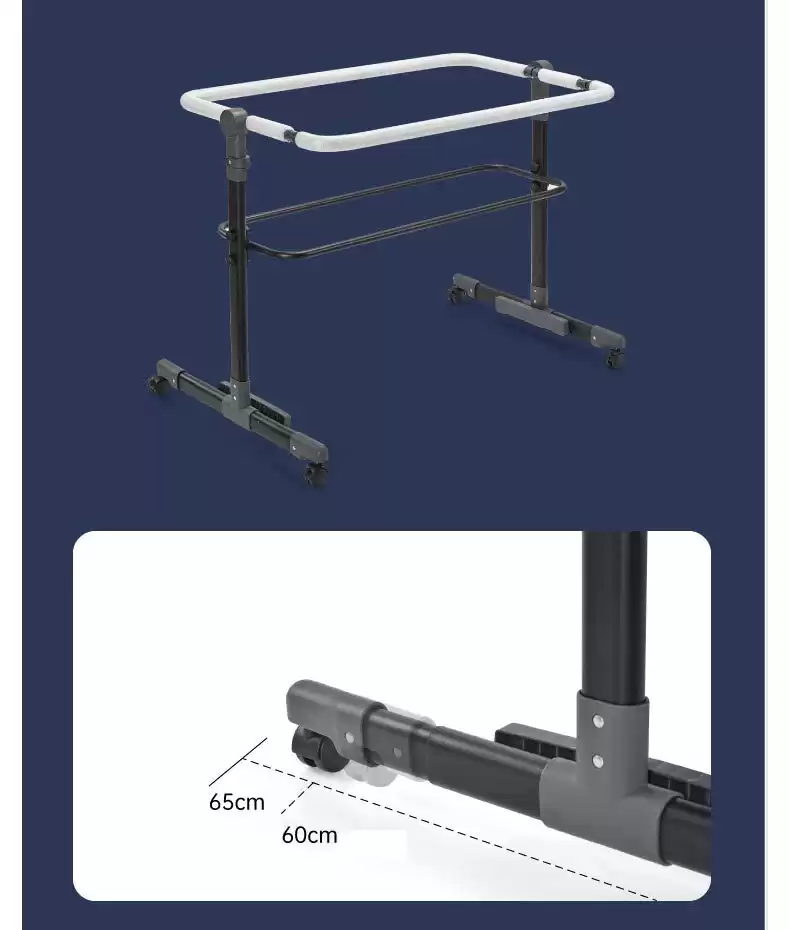 65cm
60cm