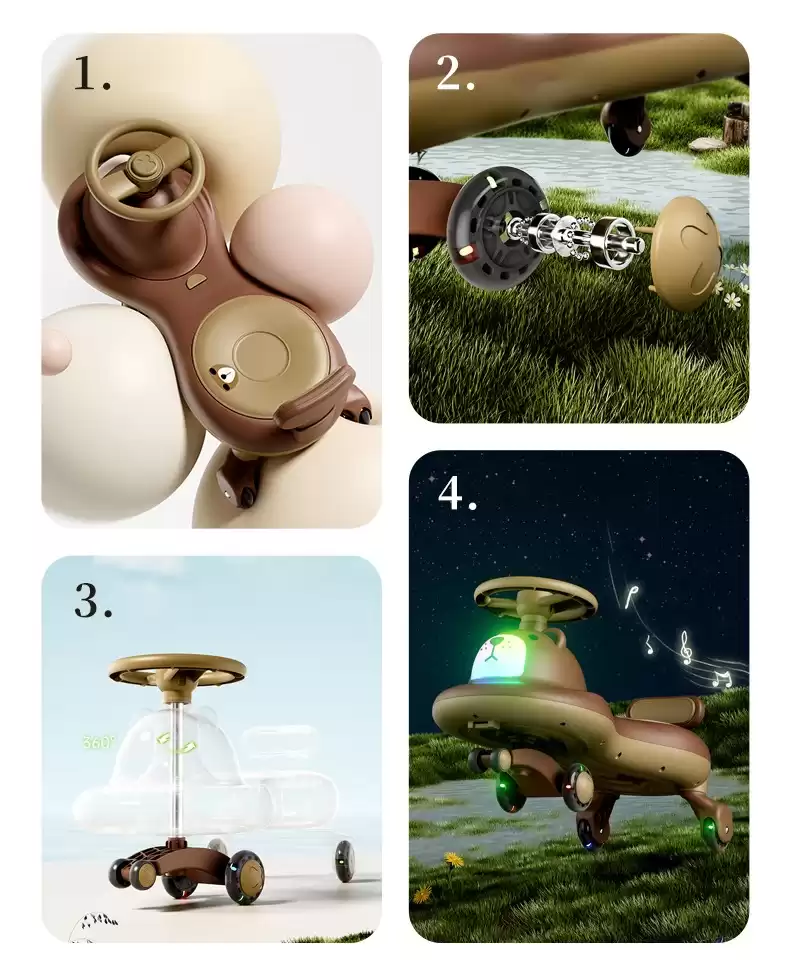 1.

2.

3.

360°

4.