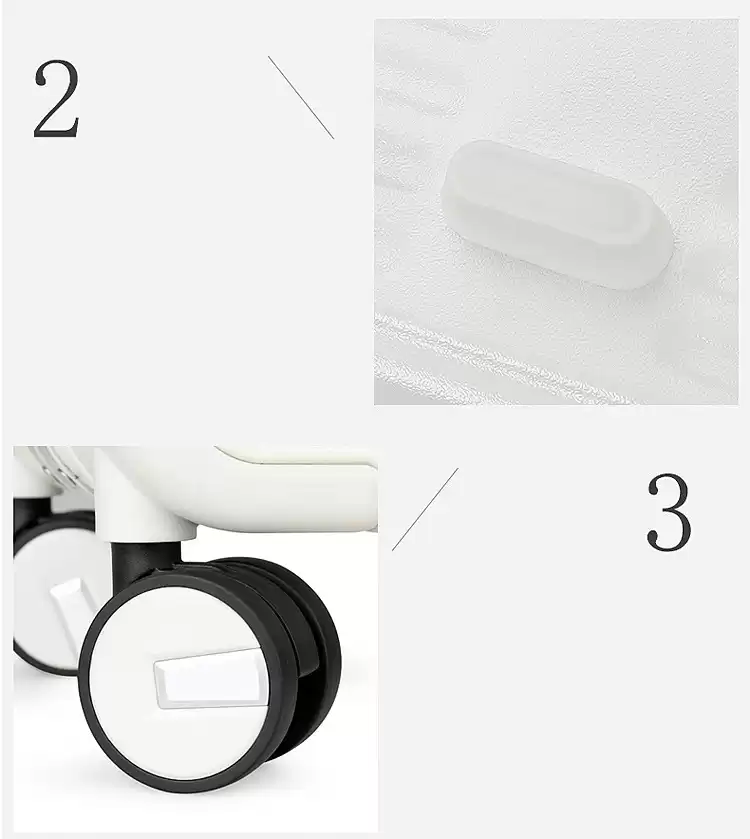 2

3