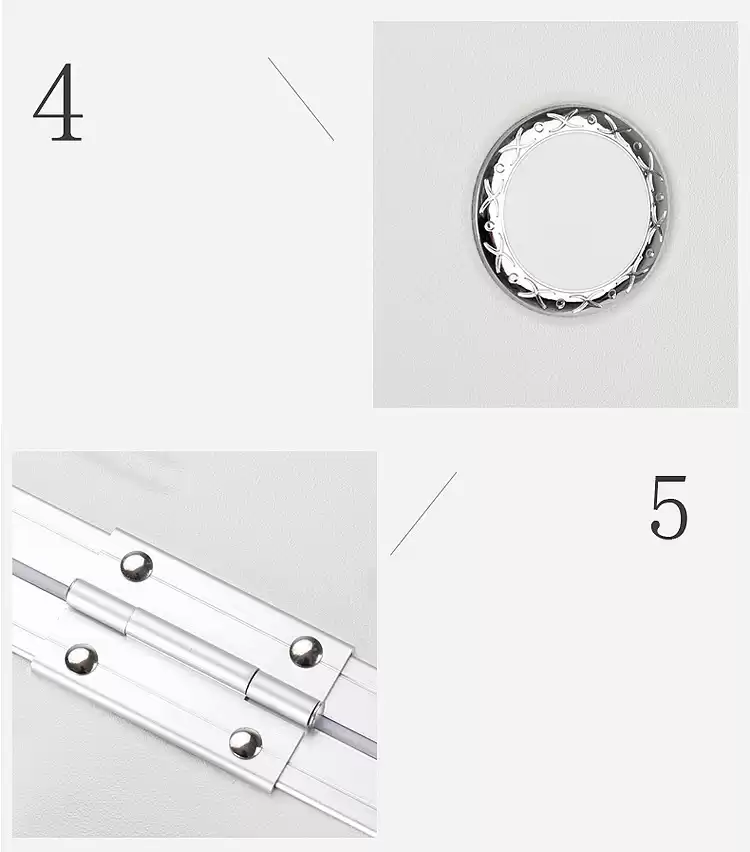 4

5