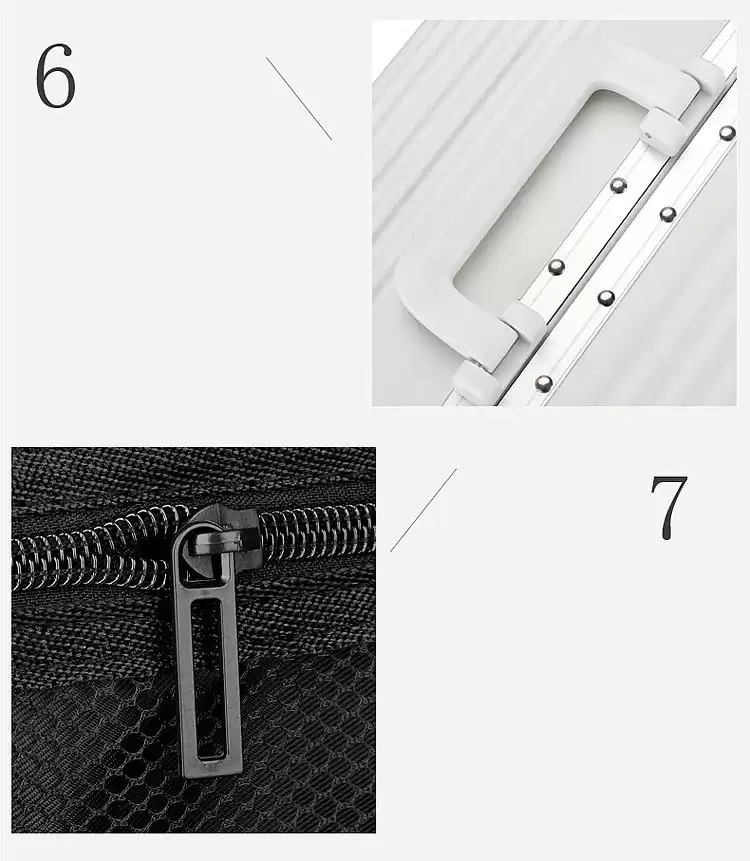 6

7