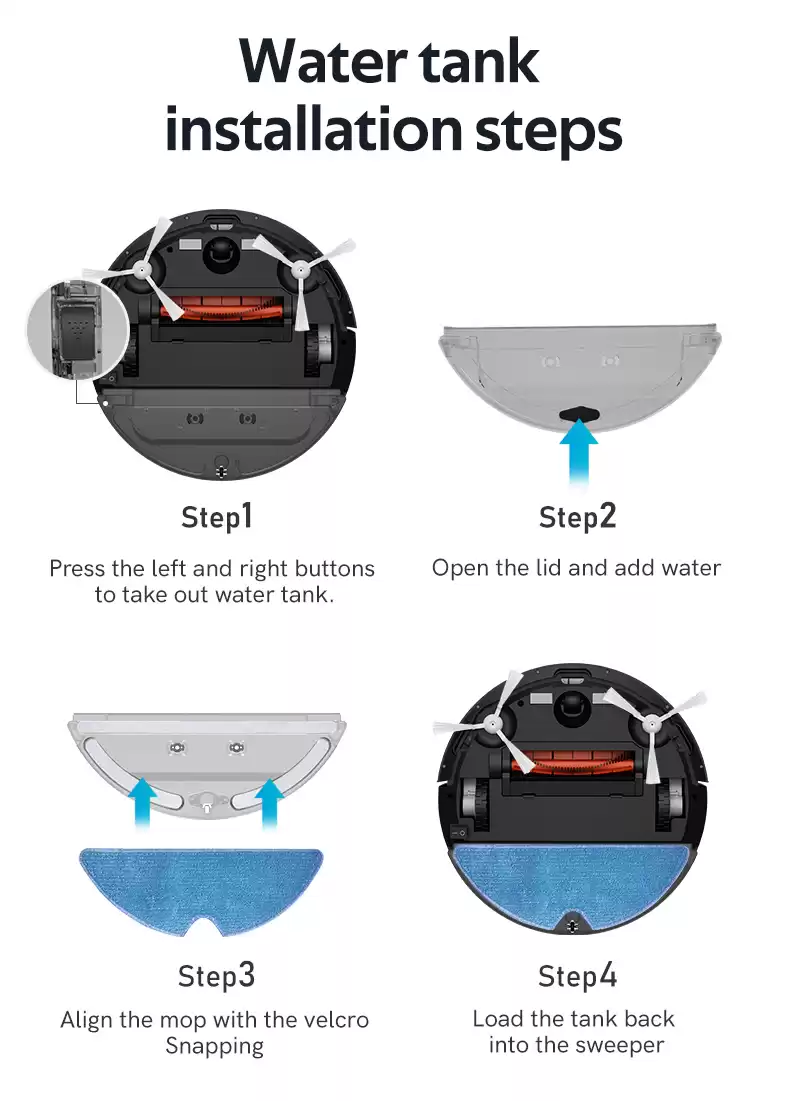 Water tank installation steps

Step1

Press the left and right buttons to take out water tank.

Step2

Open the lid and add water

Step3

Align the mop with the velcro Snapping

Step4

Load the tank back into the sweeper