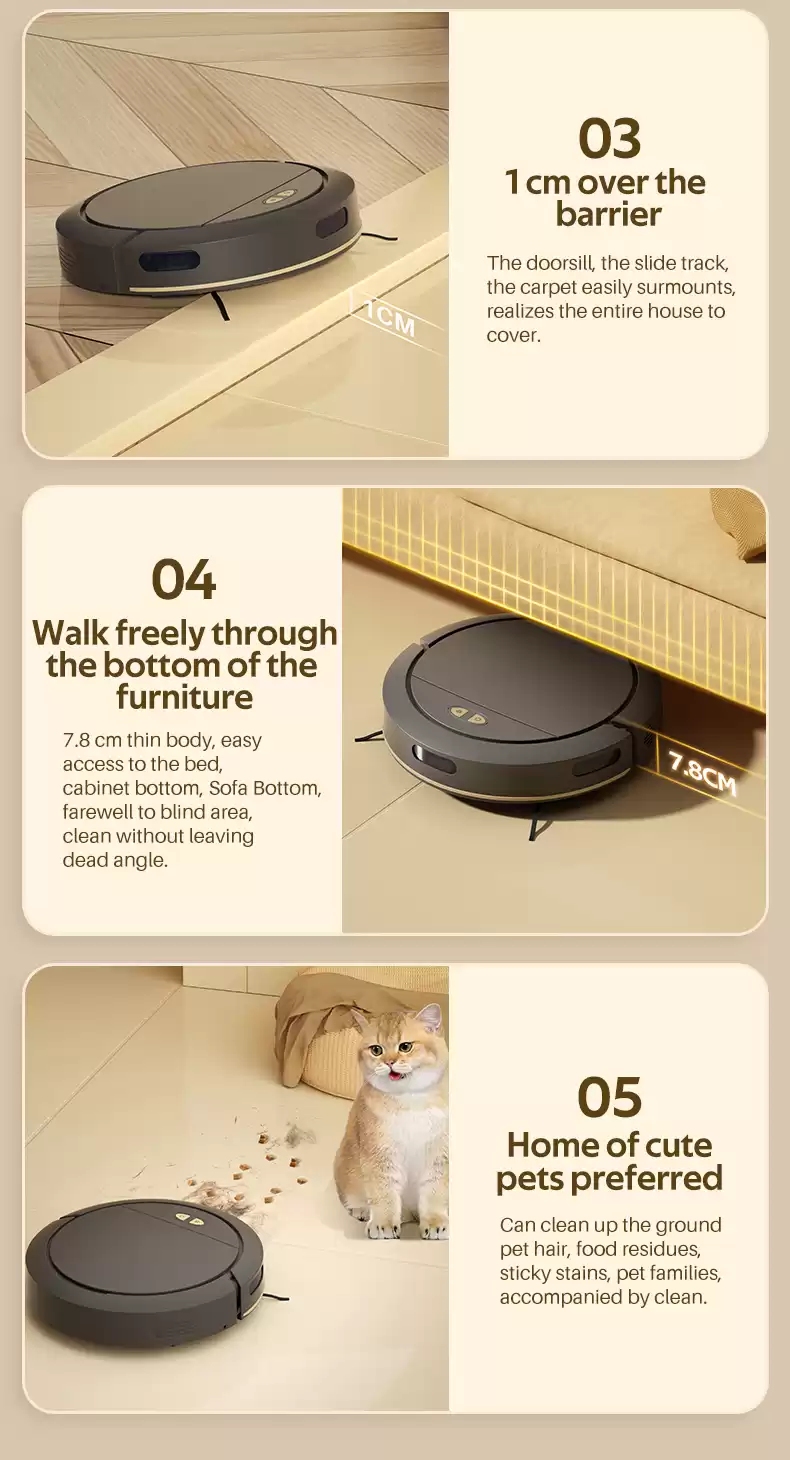 1CM

03
1 cm over the barrier

The doorsill, the slide track, the carpet easily surmounts, realizes the entire house to cover.

04
Walk freely through the bottom of the furniture

7.8 cm thin body, easy access to the bed, cabinet bottom, Sofa Bottom, farewell to blind area, clean without leaving dead angle.

7.8CM

05
Home of cute pets preferred

Can clean up the ground pet hair, food residues, sticky stains, pet families, accompanied by clean.