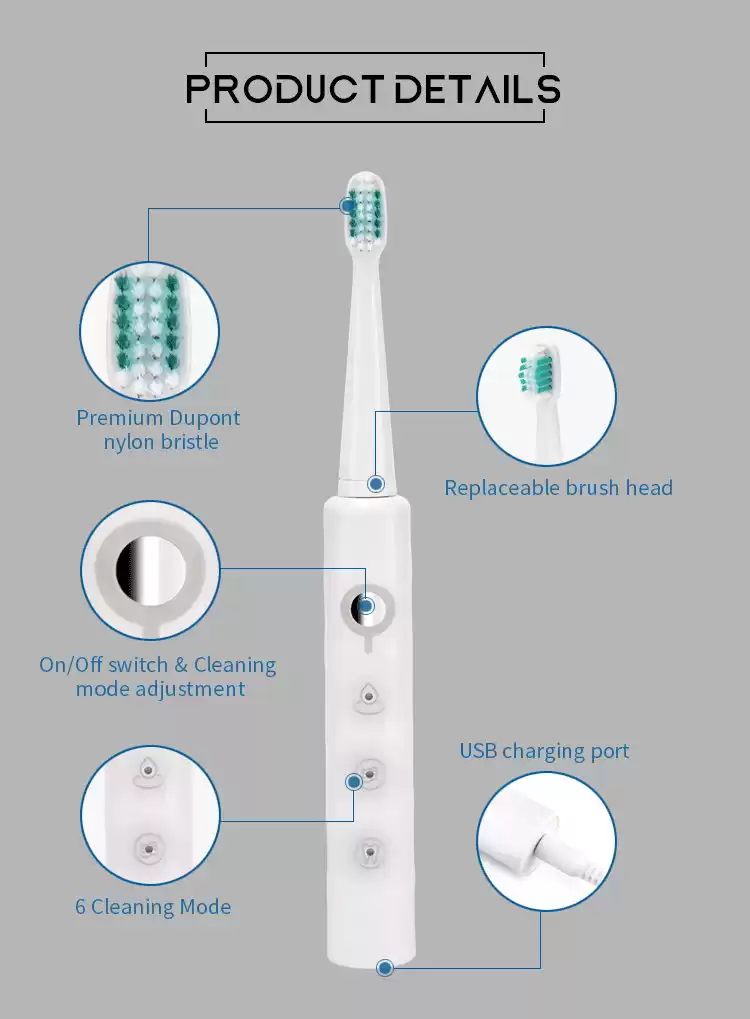 PRODUCT DETAILS

Premium Dupont nylon bristle

Replaceable brush head

On/Off switch & Cleaning mode adjustment

USB charging port

6 Cleaning Mode